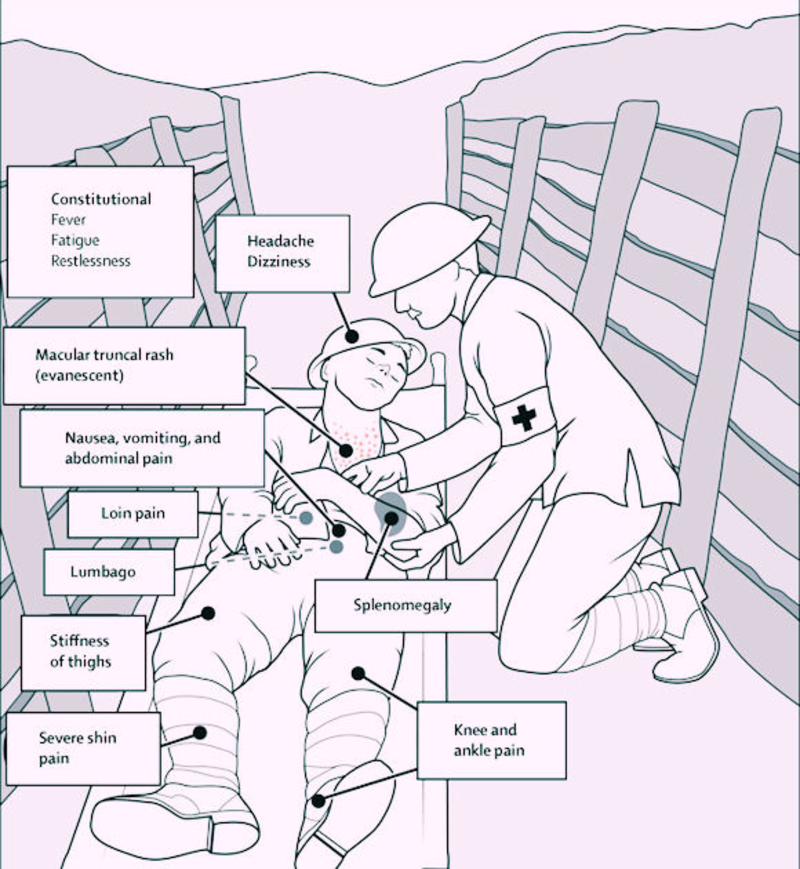 Constitutional
Fever
Fatigue
Restlessness

Headache
Dizziness

Macular truncal rash (evanescent)

Nausea, vomiting, and abdominal pain

Loin pain

Lumbago

Splenomegaly

Stiffness of thighs

Severe shin pain

Knee and ankle pain